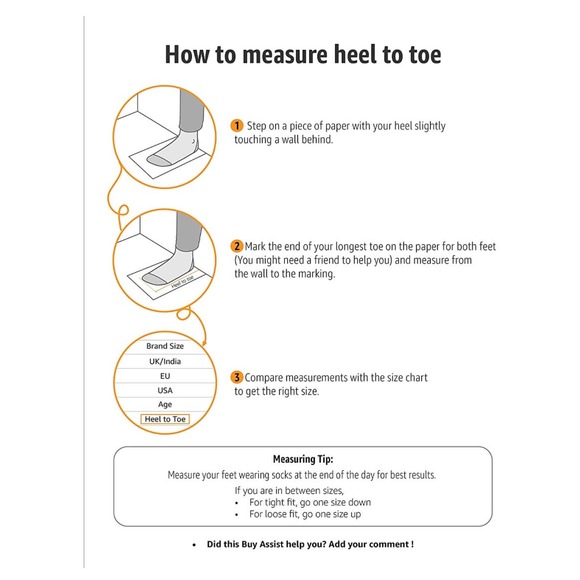 How to measure heel to toe

1 Step on a piece of paper with your heel slightly touching a wall behind.

Heel to toe

2 Mark the end of your longest toe on the paper for both feet (You might need a friend to help you) and measure from the wall to the marking.

Brand Size
UK/India
EU
USA
Age
Heel to Toe

3 Compare measurements with the size chart to get the right size.

Measuring Tip:
Measure your feet wearing socks at the end of the day for best results.
If you are in between sizes,
• For tight fit, go one size down
• For loose fit, go one size up

• Did this Buy Assist help you? Add your comment !